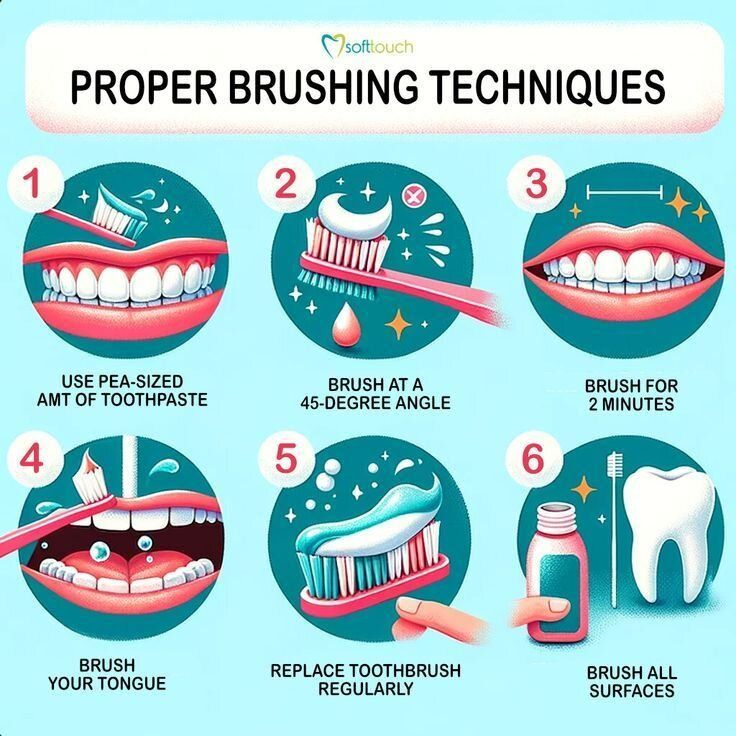 softtouch

PROPER BRUSHING TECHNIQUES

1

USE PEA-SIZED AMT OF TOOTHPASTE

2

BRUSH AT A 45-DEGREE ANGLE

3

BRUSH FOR 2 MINUTES

4

BRUSH YOUR TONGUE

5

REPLACE TOOTHBRUSH REGULARLY

6

BRUSH ALL SURFACES